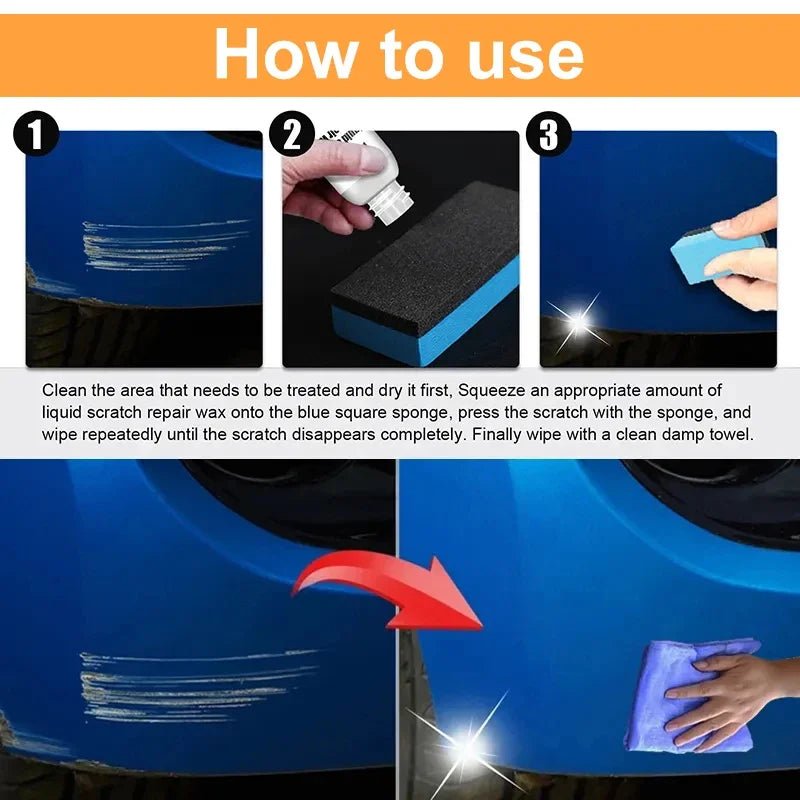 How to use

1

2

3

Clean the area that needs to be treated and dry it first, Squeeze an appropriate amount of liquid scratch repair wax onto the blue square sponge, press the scratch with the sponge, and wipe repeatedly until the scratch disappears completely. Finally wipe with a clean damp towel.