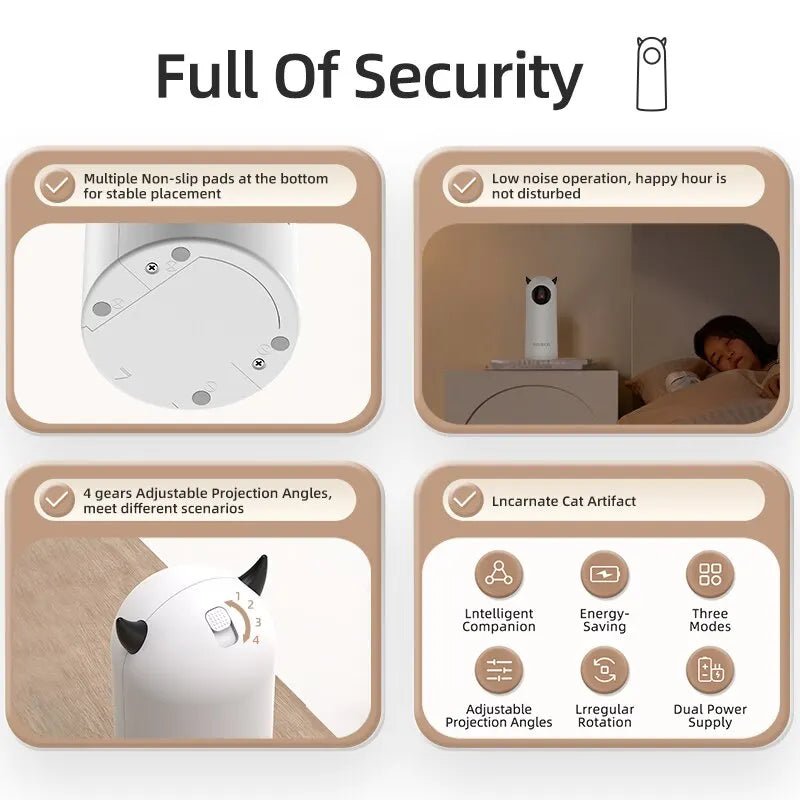 Full Of Security

Multiple Non-slip pads at the bottom for stable placement

Low noise operation, happy hour is not disturbed

4 gears Adjustable Projection Angles, meet different scenarios

1
2
3
4

Lncarnate Cat Artifact

Lntelligent Companion

Energy-Saving

Three Modes

Adjustable Projection Angles

Lrregular Rotation

Dual Power Supply